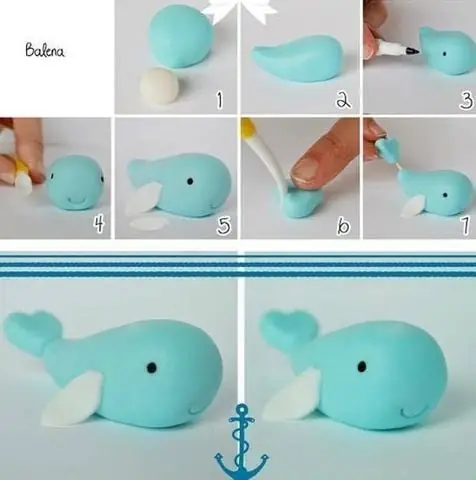 Balena

1

2

3

4

5

6

7