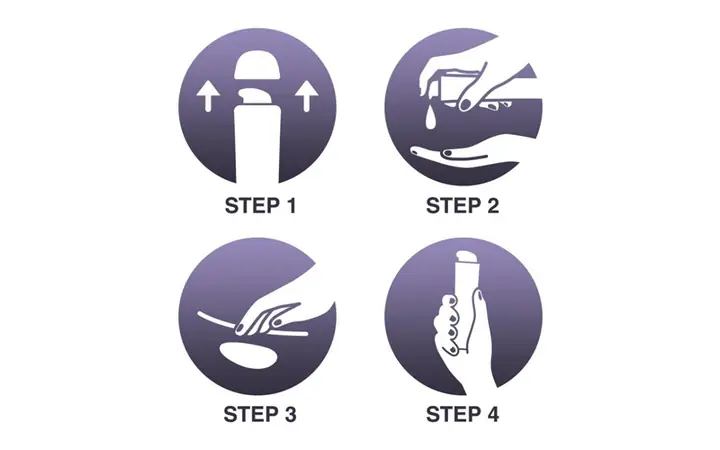 STEP 1

STEP 2

STEP 3

STEP 4