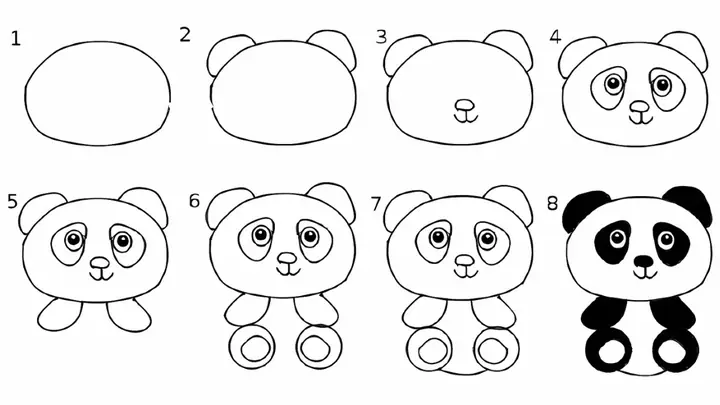 1
2
3
4
5
6
7
8