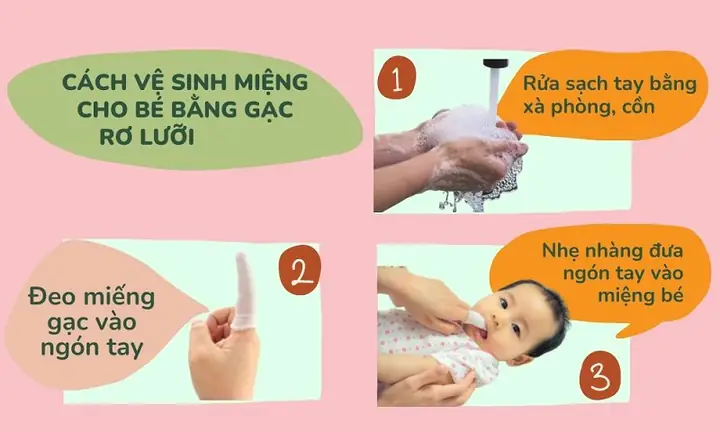 CÁCH VỆ SINH MIỆNG CHO BÉ BẰNG GẠC RƠ LƯỠI

1

Rửa sạch tay bằng xà phòng, cồn

2

Đeo miếng gạc vào ngón tay

Nhẹ nhàng đưa ngón tay vào miệng bé

3