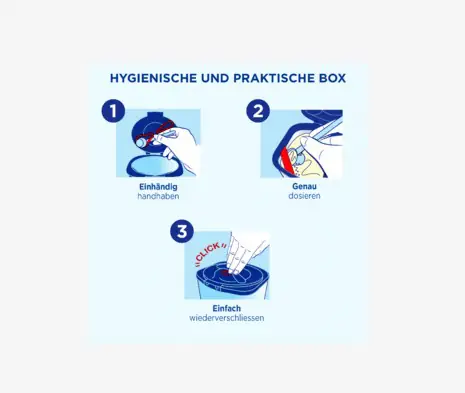 HYGIENISCHE UND PRAKTISCHE BOX

1

Einhändig
handhaben

2

Genau
dosieren

3

"CLICK"

Einfach
wiederverschliessen