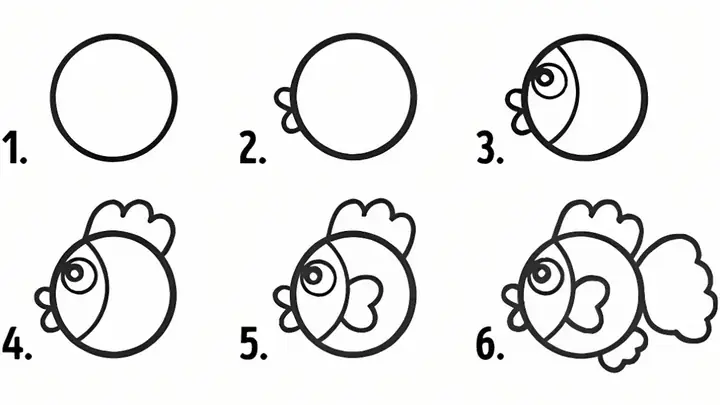 1.

2.

3.

4.

5.

6.