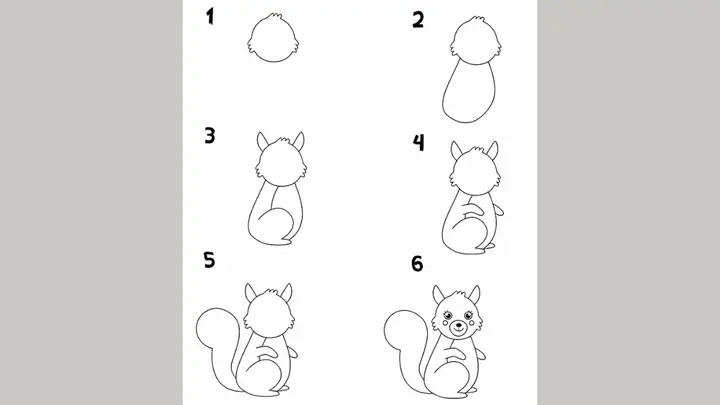 1

2

3

4

5

6