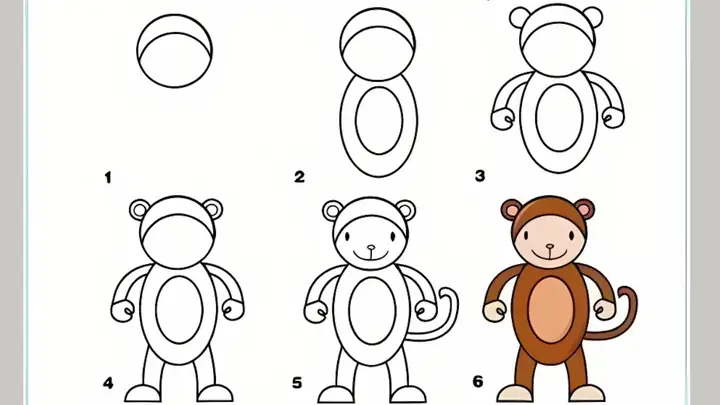 1

2

3

4

5

6